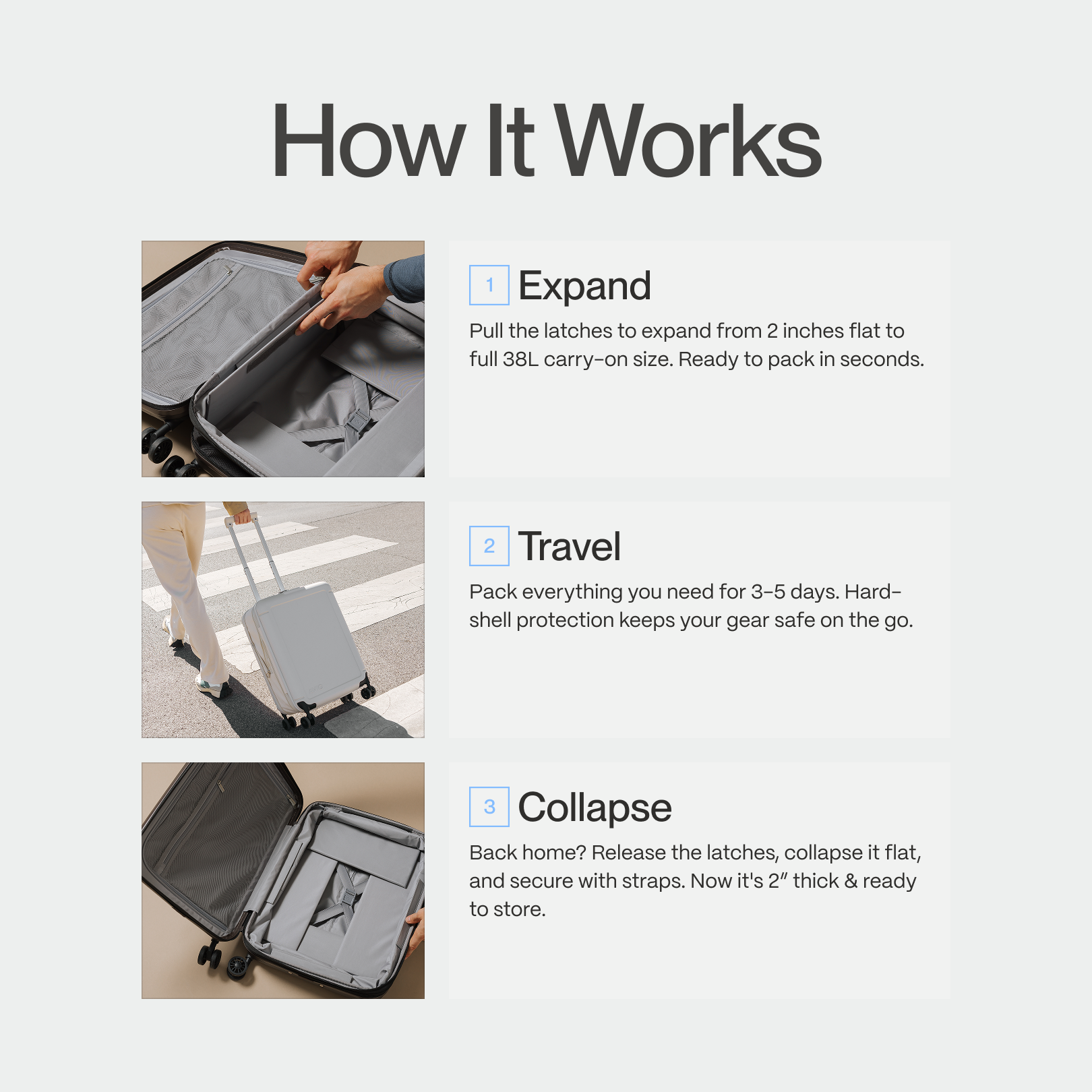 How It Works

1 Expand

Pull the latches to expand from 2 inches flat to full 38L carry-on size. Ready to pack in seconds.

2 Travel

Pack everything you need for 3-5 days. Hard-shell protection keeps your gear safe on the go.

3 Collapse

Back home? Release the latches, collapse it flat, and secure with straps. Now it's 2″ thick & ready to store.